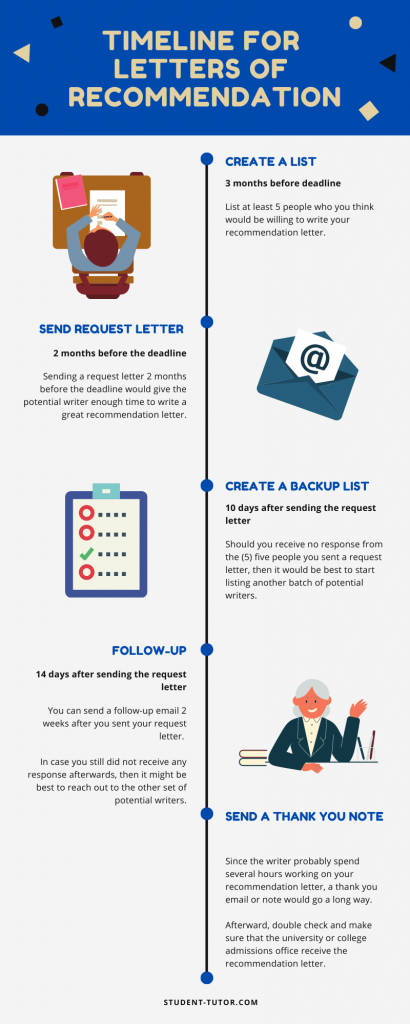 TIMELINE FOR LETTERS OF RECOMMENDATION

CREATE A LIST

3 months before deadline

List at least 5 people who you think would be willing to write your recommendation letter.

SEND REQUEST LETTER

2 months before the deadline

Sending a request letter 2 months before the deadline would give the potential writer enough time to write a great recommendation letter.

@

CREATE A BACKUP LIST

10 days after sending the request letter

Should you receive no response from the (5) five people you sent a request letter, then it would be best to start listing another batch of potential writers.

FOLLOW-UP

14 days after sending the request letter

You can send a follow-up email 2 weeks after you sent your request letter.

In case you still did not receive any response afterwards, then it might be best to reach out to the other set of potential writers.

SEND A THANK YOU NOTE

Since the writer probably spend several hours working on your recommendation letter, a thank you email or note would go a long way.

Afterward, double check and make sure that the university or college admissions office receive the recommendation letter.

STUDENT-TUTOR.COM