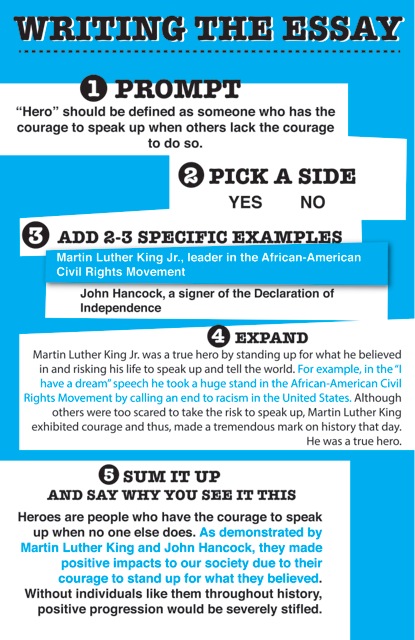 WRITING THE ESSAY

1 PROMPT

"Hero" should be defined as someone who has the courage to speak up when others lack the courage to do so.

2 PICK A SIDE

YES NO

3 ADD 2-3 SPECIFIC EXAMPLES

Martin Luther King Jr., leader in the African-American Civil Rights Movement

John Hancock, a signer of the Declaration of Independence

4 EXPAND

Martin Luther King Jr. was a true hero by standing up for what he believed in and risking his life to speak up and tell the world. For example, in the "I have a dream" speech he took a huge stand in the African-American Civil Rights Movement by calling an end to racism in the United States. Although others were too scared to take the risk to speak up, Martin Luther King exhibited courage and thus, made a tremendous mark on history that day. He was a true hero.

5 SUM IT UP
AND SAY WHY YOU SEE IT THIS

Heroes are people who have the courage to speak up when no one else does. As demonstrated by Martin Luther King and John Hancock, they made positive impacts to our society due to their courage to stand up for what they believed. Without individuals like them throughout history, positive progression would be severely stifled.